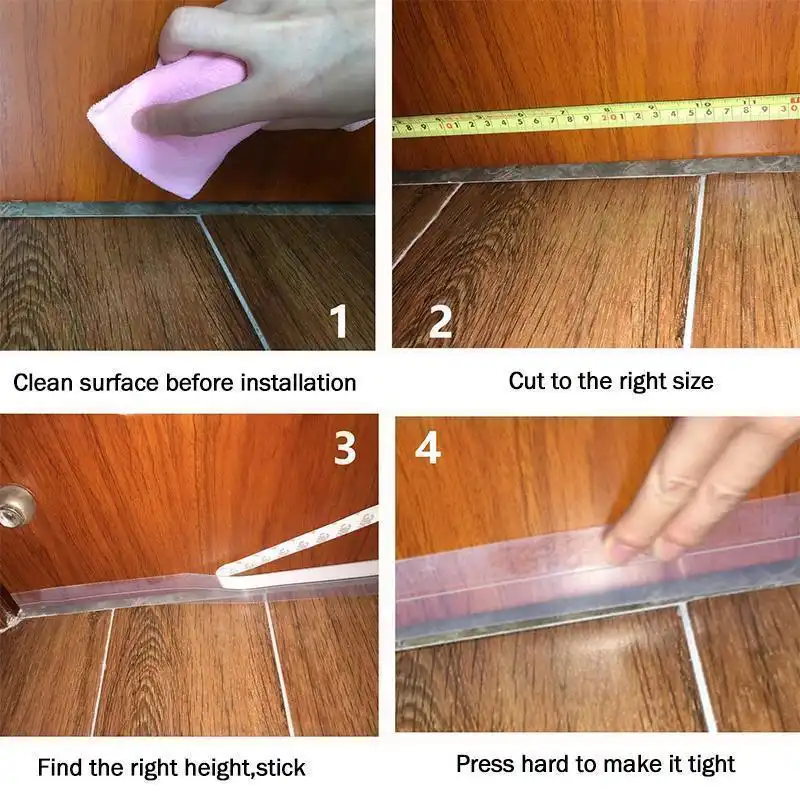 1

Clean surface before installation

2

Cut to the right size

3

Find the right height,stick

4

Press hard to make it tight