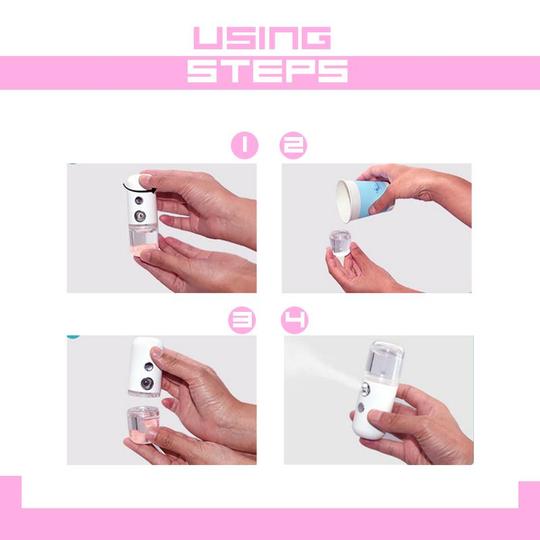 USING
STEPS

1
2
3
4